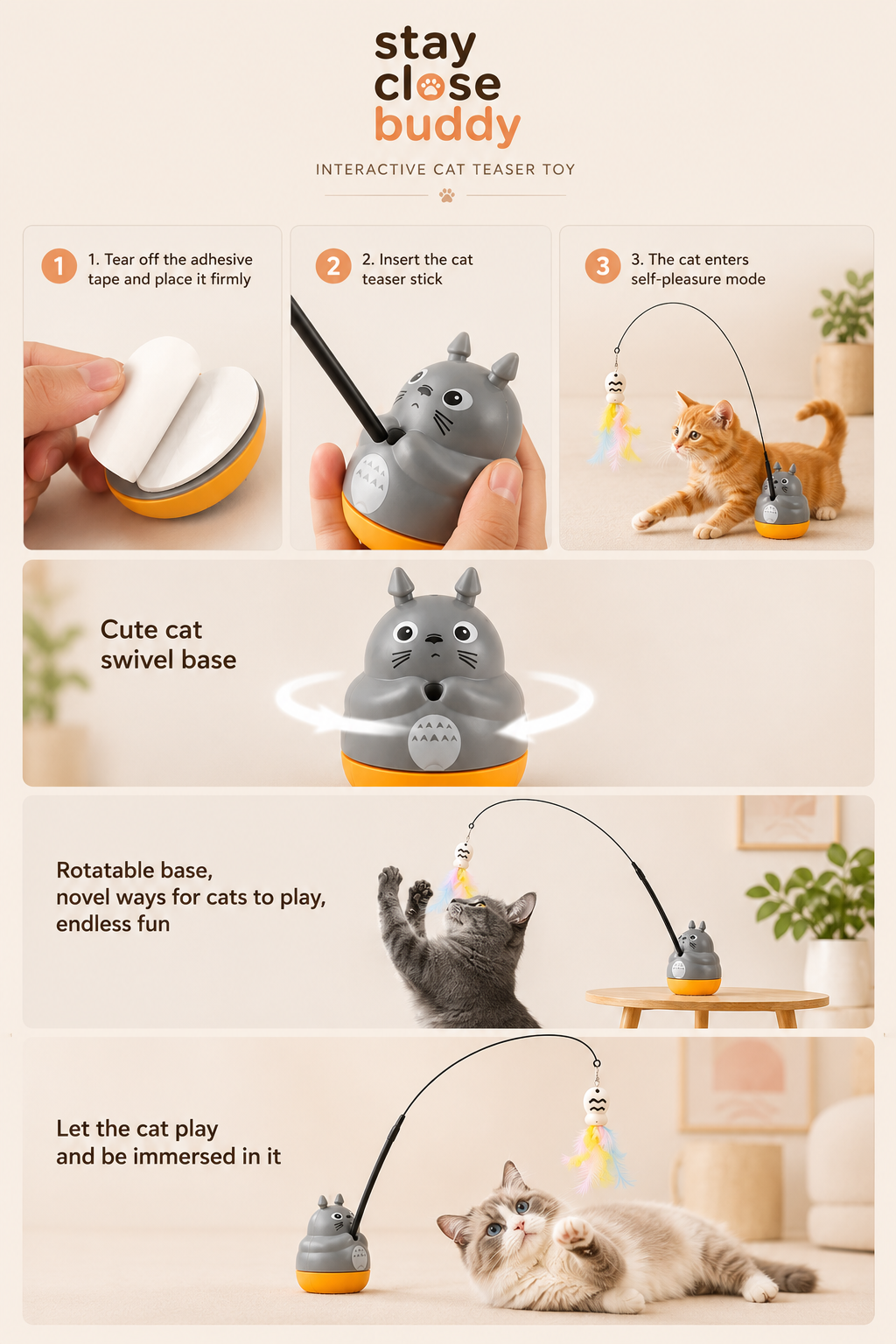 stay
close
buddy

INTERACTIVE CAT TEASER TOY

1 1. Tear off the adhesive tape and place it firmly

2 2. Insert the cat teaser stick

3 3. The cat enters self-pleasure mode

Cute cat swivel base

Rotatable base, novel ways for cats to play, endless fun

Let the cat play and be immersed in it